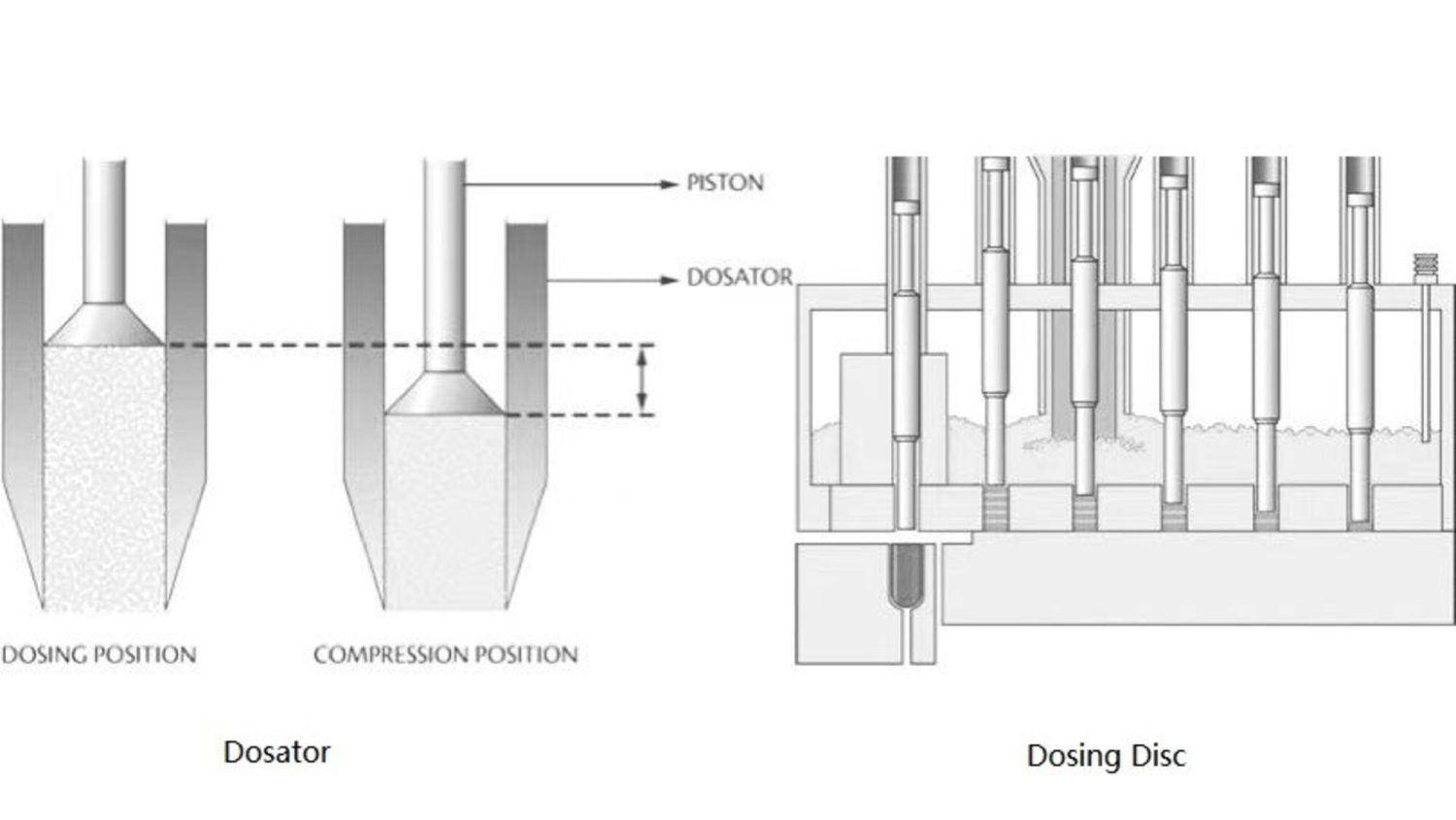 PISTON

DOSATOR

DOSING POSITION

COMPRESSION POSITION

Dosator

Dosing Disc